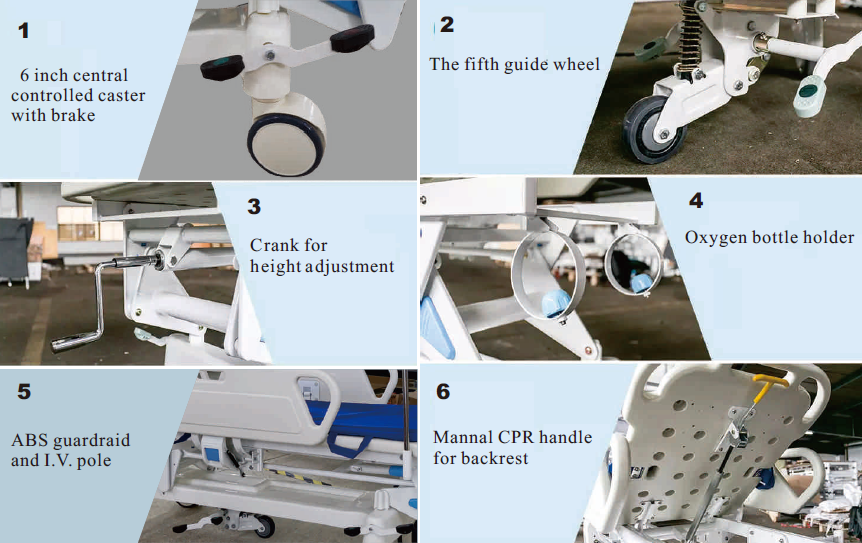 1

6 inch central controlled caster with brake

2

The fifth guide wheel

3

Crank for height adjustment

4

Oxygen bottle holder

5

ABS guardraid and I.V. pole

6

Mannal CPR handle for backrest